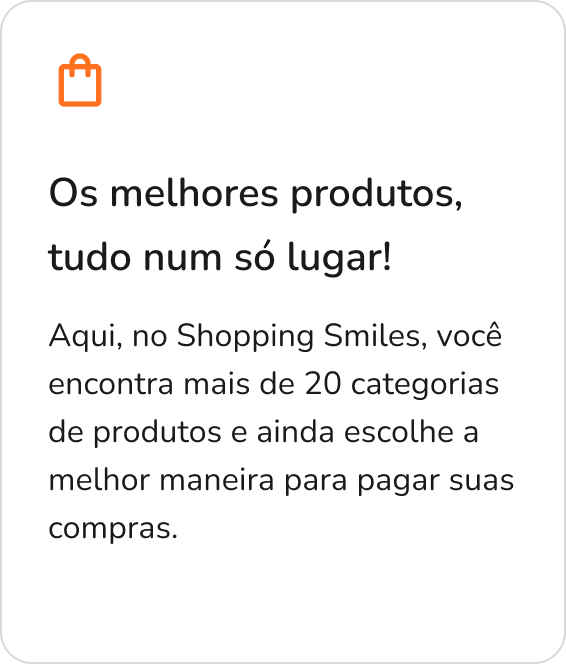 Os melhores produtos, tudo num só lugar!

Aqui, no Shopping Smiles, você encontra mais de 20 categorias de produtos e ainda escolhe a melhor maneira para pagar suas compras.